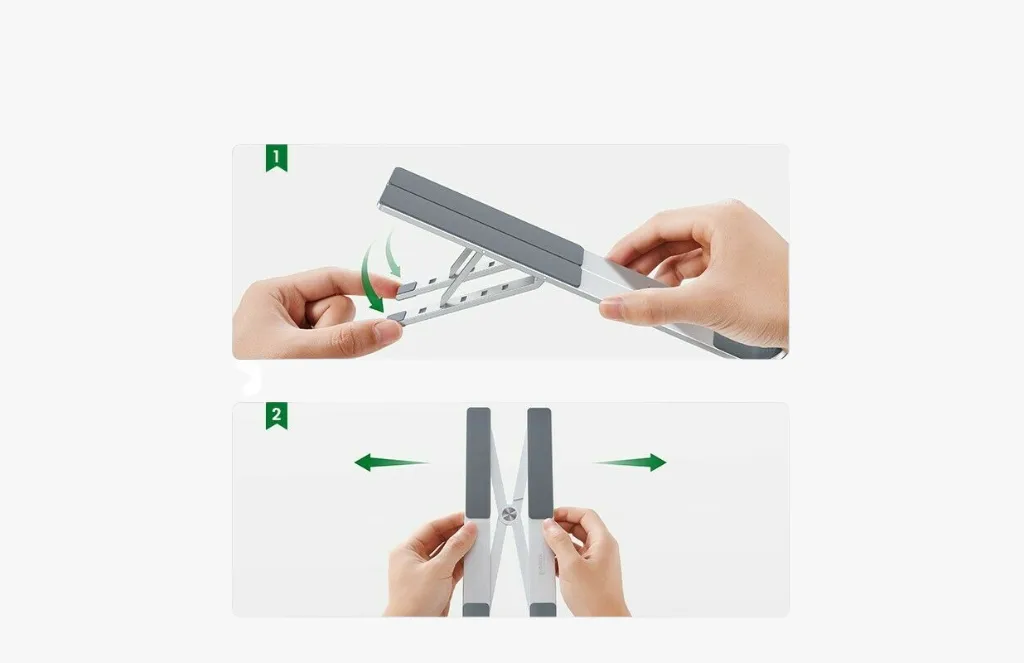 1

2